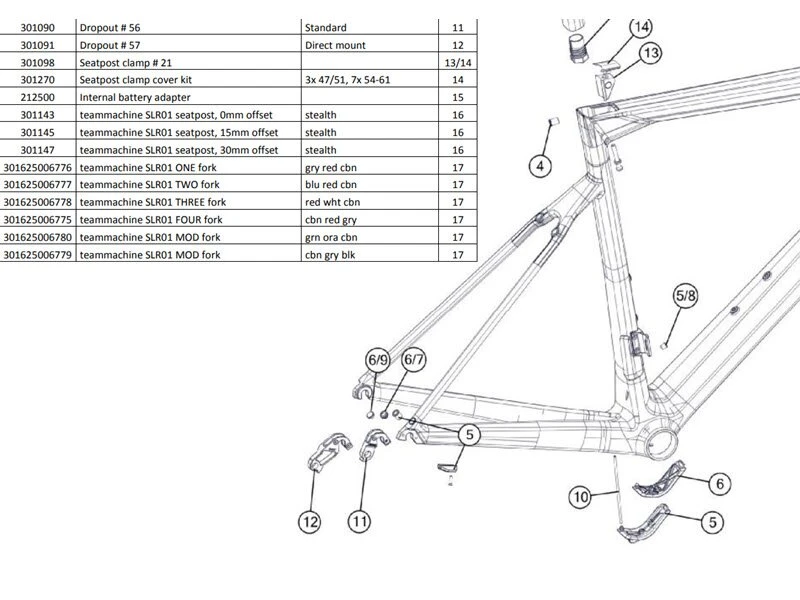 | 301090 | Dropout # 56 | Standard | 11 |
|---|---|---|---|
| 301091 | Dropout # 57 | Direct mount | 12 |
| 301098 | Seatpost clamp # 21 | | 13/14 |
| 301270 | Seatpost clamp cover kit | 3x 47/51, 7x 54-61 | 14 |
| 212500 | Internal battery adapter | | 15 |
| 301143 | teammachine SLR01 seatpost, 0mm offset | stealth | 16 |
| 301145 | teammachine SLR01 seatpost, 15mm offset | stealth | 16 |
| 301147 | teammachine SLR01 seatpost, 30mm offset | stealth | 16 |
| 301625006776 | teammachine SLR01 ONE fork | gry red cbn | 17 |
| 301625006777 | teammachine SLR01 TWO fork | blu red cbn | 17 |
| 301625006778 | teammachine SLR01 THREE fork | red wht cbn | 17 |
| 301625006775 | teammachine SLR01 FOUR fork | cbn red gry | 17 |
| 301625006780 | teammachine SLR01 MOD fork | grn ora cbn | 17 |
| 301625006779 | teammachine SLR01 MOD fork | cbn gry blk | 17 |

14
13
4
5/8
6/9
6/7
5
6
10
5
12
11